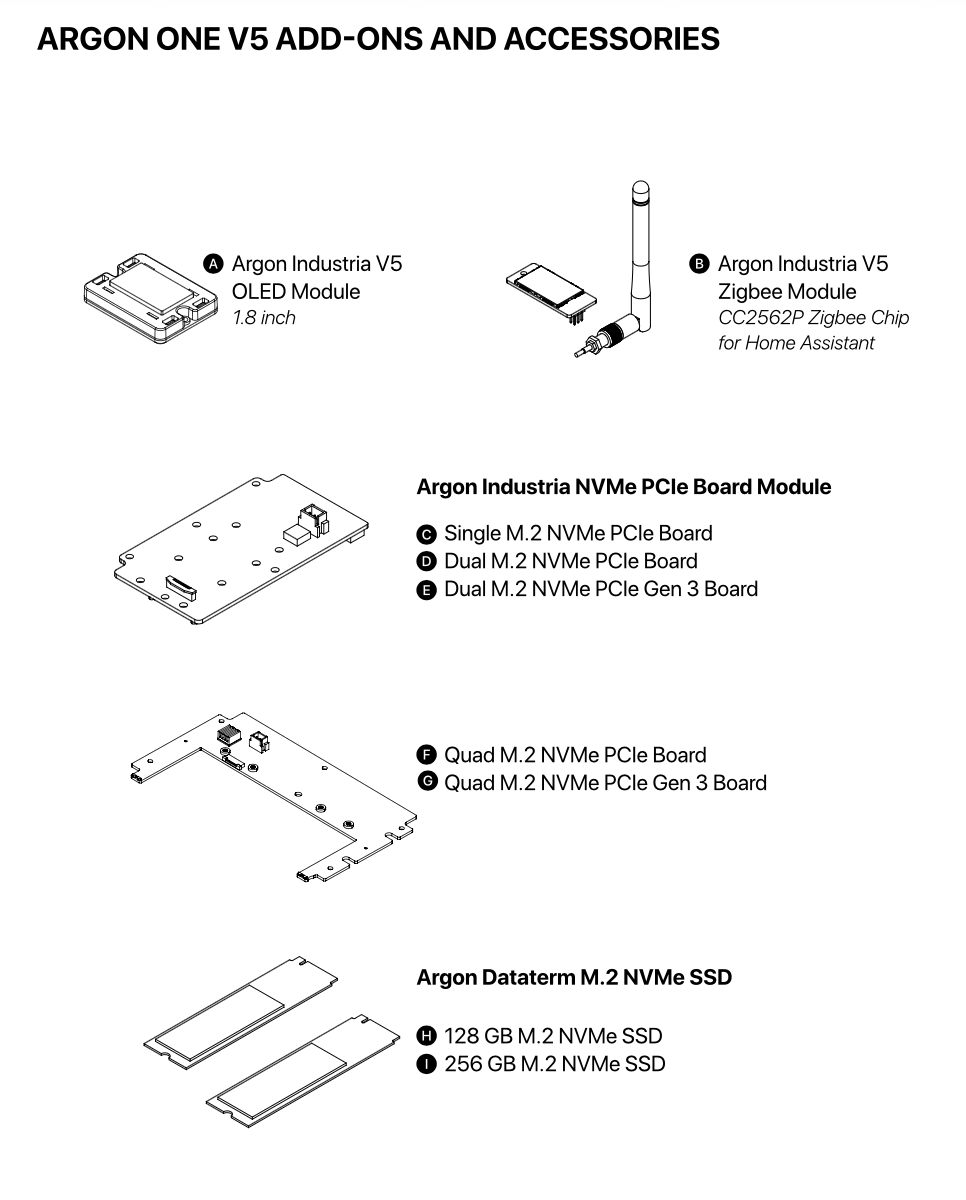 ARGON ONE V5 ADD-ONS AND ACCESSORIES

A Argon Industria V5 OLED Module
1.8 inch

B Argon Industria V5 Zigbee Module
CC2562P Zigbee Chip for Home Assistant

Argon Industria NVMe PCIe Board Module

C Single M.2 NVMe PCIe Board
D Dual M.2 NVMe PCIe Board
E Dual M.2 NVMe PCIe Gen 3 Board

F Quad M.2 NVMe PCIe Board
G Quad M.2 NVMe PCIe Gen 3 Board

Argon Dataterm M.2 NVMe SSD

H 128 GB M.2 NVMe SSD
I 256 GB M.2 NVMe SSD