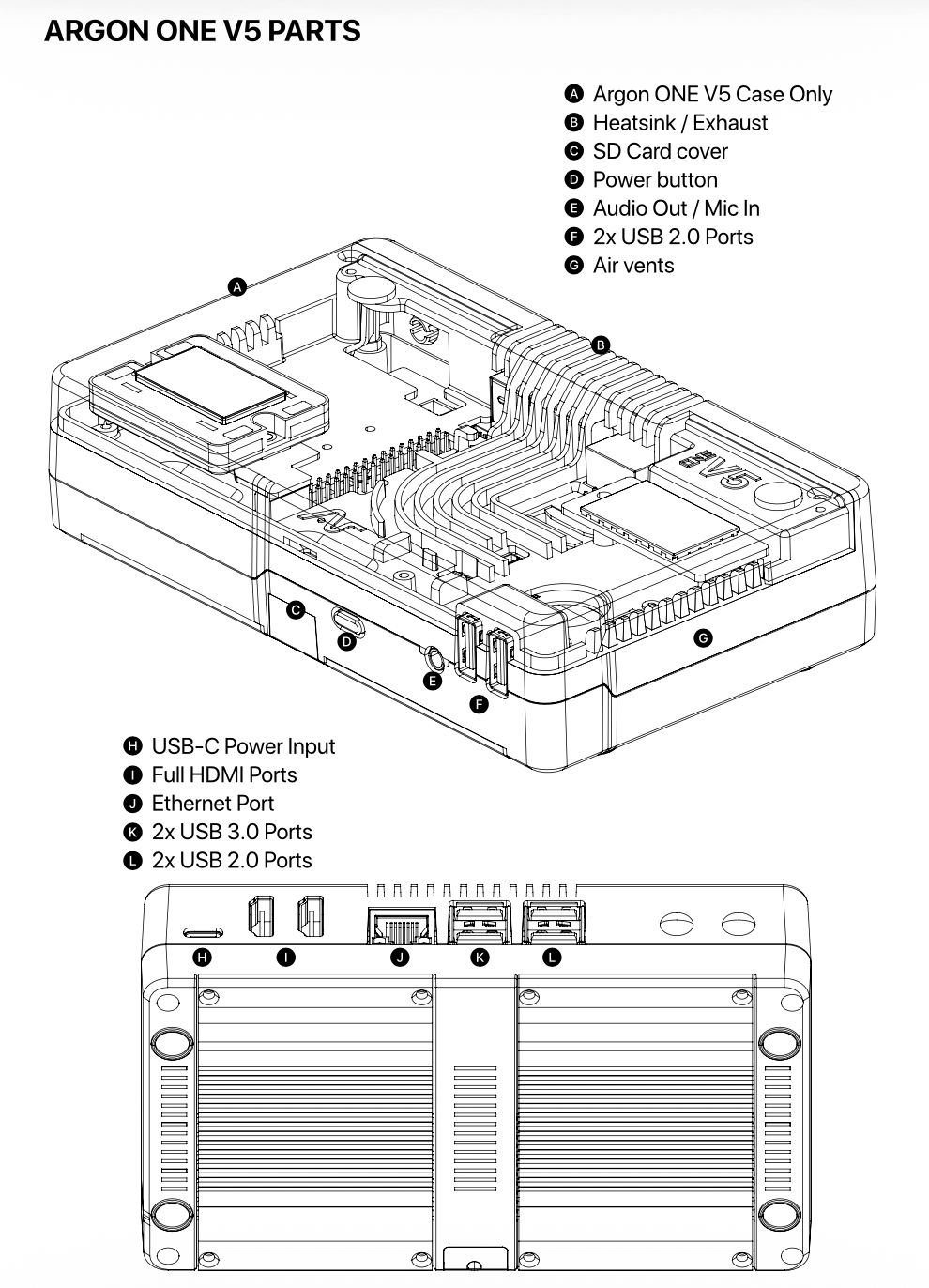 ARGON ONE V5 PARTS

A Argon ONE V5 Case Only
B Heatsink / Exhaust
C SD Card cover
D Power button
E Audio Out / Mic In
F 2x USB 2.0 Ports
G Air vents

A

B

V5

C

D

E

F

G

H USB-C Power Input
I Full HDMI Ports
J Ethernet Port
K 2x USB 3.0 Ports
L 2x USB 2.0 Ports

H I J K L