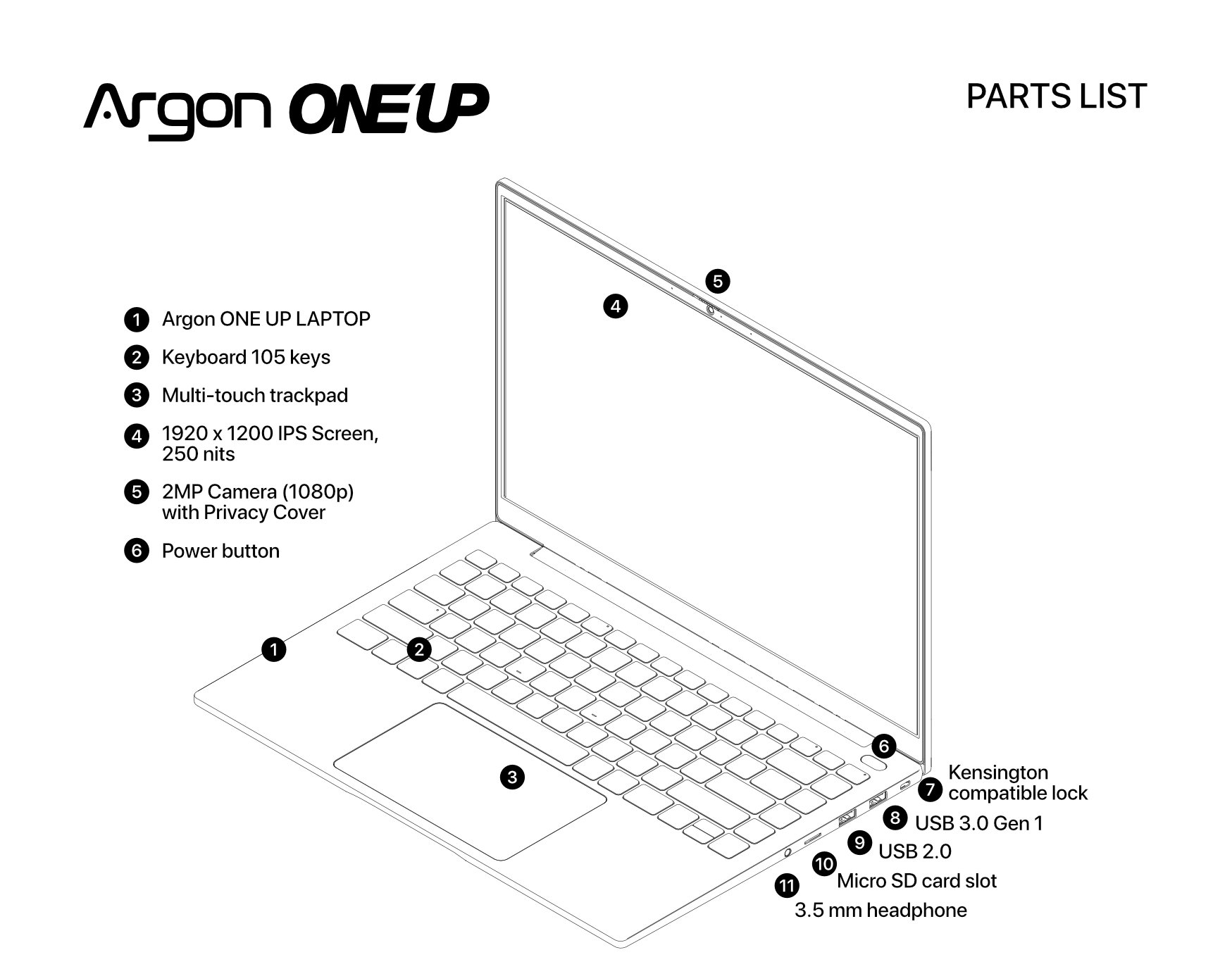 Argon ONE UP

PARTS LIST

1 Argon ONE UP LAPTOP

2 Keyboard 105 keys

3 Multi-touch trackpad

4 1920 x 1200 IPS Screen, 250 nits

5 2MP Camera (1080p) with Privacy Cover

6 Power button

5

4

1

2

3

6

7 Kensington compatible lock

8 USB 3.0 Gen 1

9 USB 2.0

10 Micro SD card slot

11 3.5 mm headphone