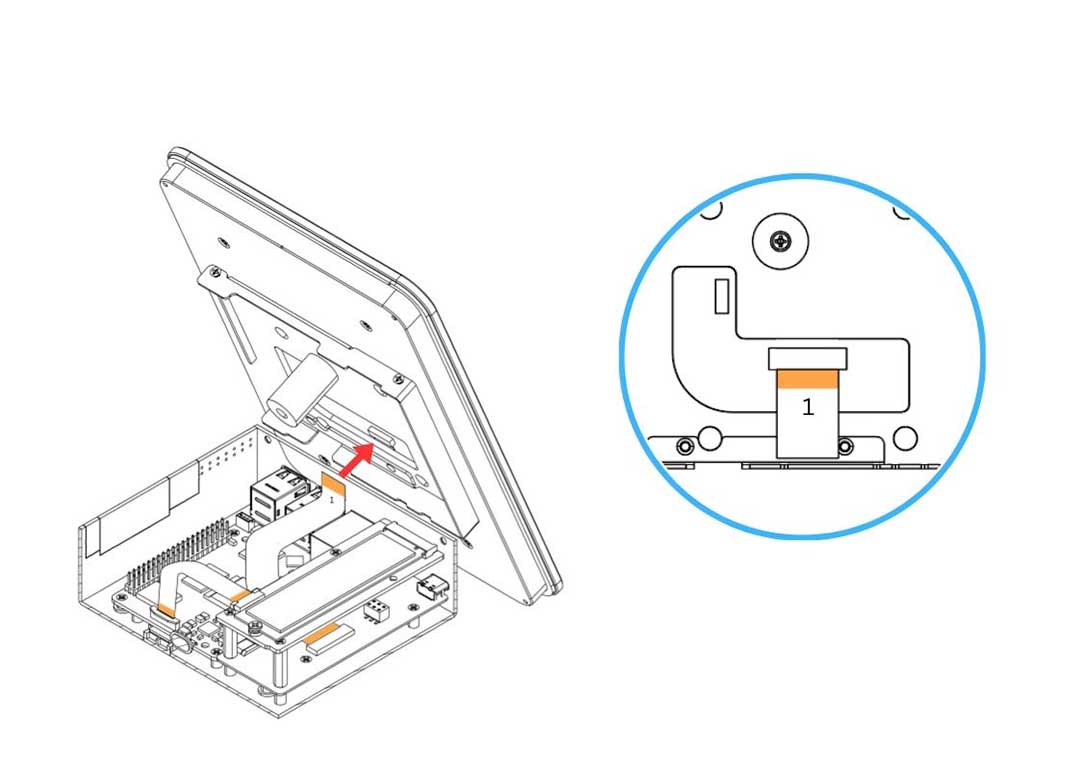 1

1