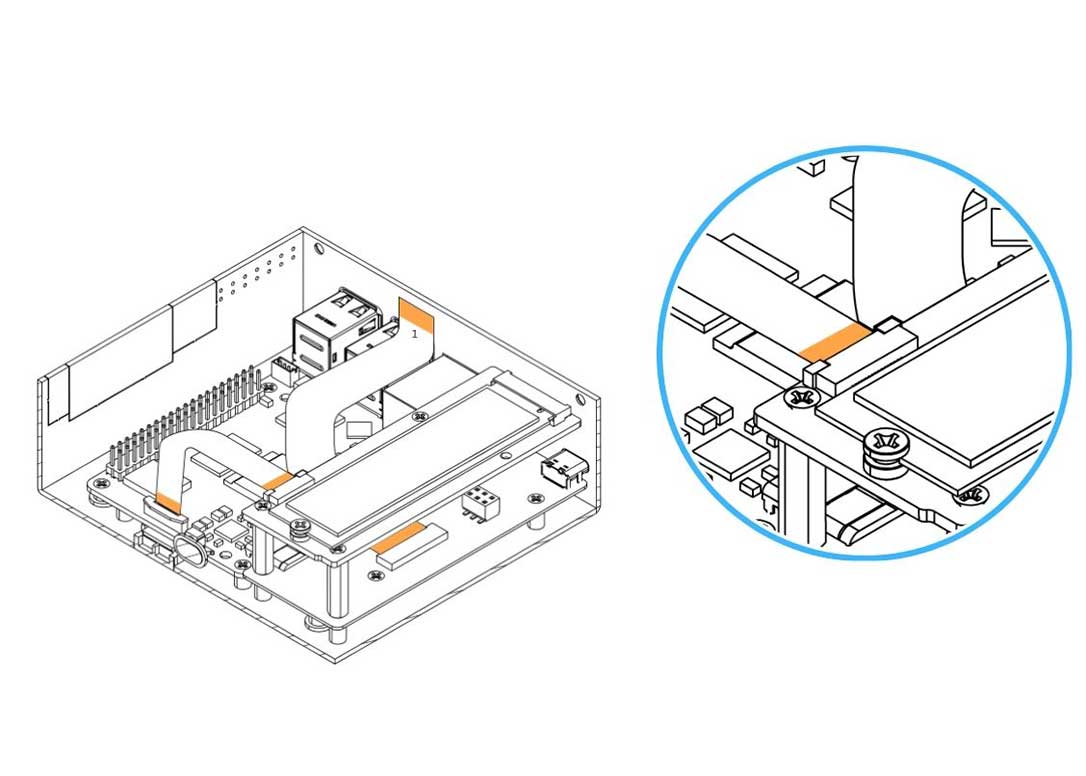 1