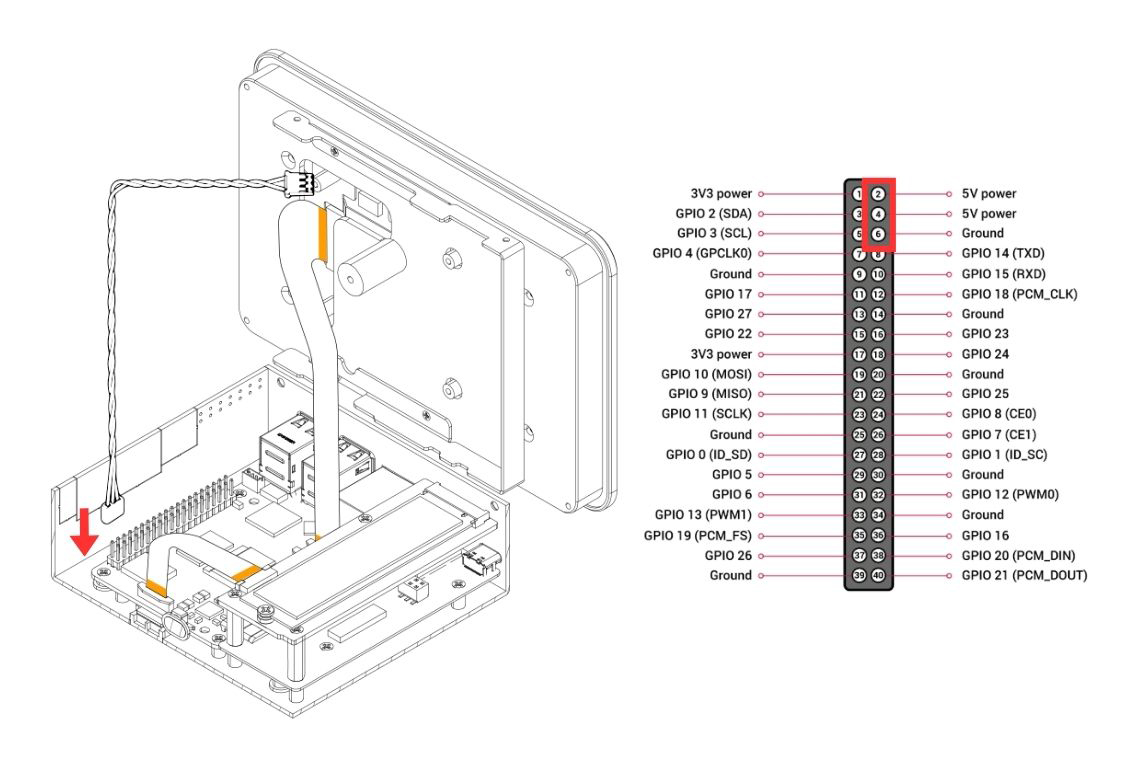 3V3 power 1 2 5V power
GPIO 2 (SDA) 3 4 5V power
GPIO 3 (SCL) 5 6 Ground
GPIO 4 (GPCLK0) 7 8 GPIO 14 (TXD)
Ground 9 10 GPIO 15 (RXD)
GPIO 17 11 12 GPIO 18 (PCM_CLK)
GPIO 27 13 14 Ground
GPIO 22 15 16 GPIO 23
3V3 power 17 18 GPIO 24
GPIO 10 (MOSI) 19 20 Ground
GPIO 9 (MISO) 21 22 GPIO 25
GPIO 11 (SCLK) 23 24 GPIO 8 (CE0)
Ground 25 26 GPIO 7 (CE1)
GPIO 0 (ID_SD) 27 28 GPIO 1 (ID_SC)
GPIO 5 29 30 Ground
GPIO 6 31 32 GPIO 12 (PWM0)
GPIO 13 (PWM1) 33 34 Ground
GPIO 19 (PCM_FS) 35 36 GPIO 16
GPIO 26 37 38 GPIO 20 (PCM_DIN)
Ground 39 40 GPIO 21 (PCM_DOUT)