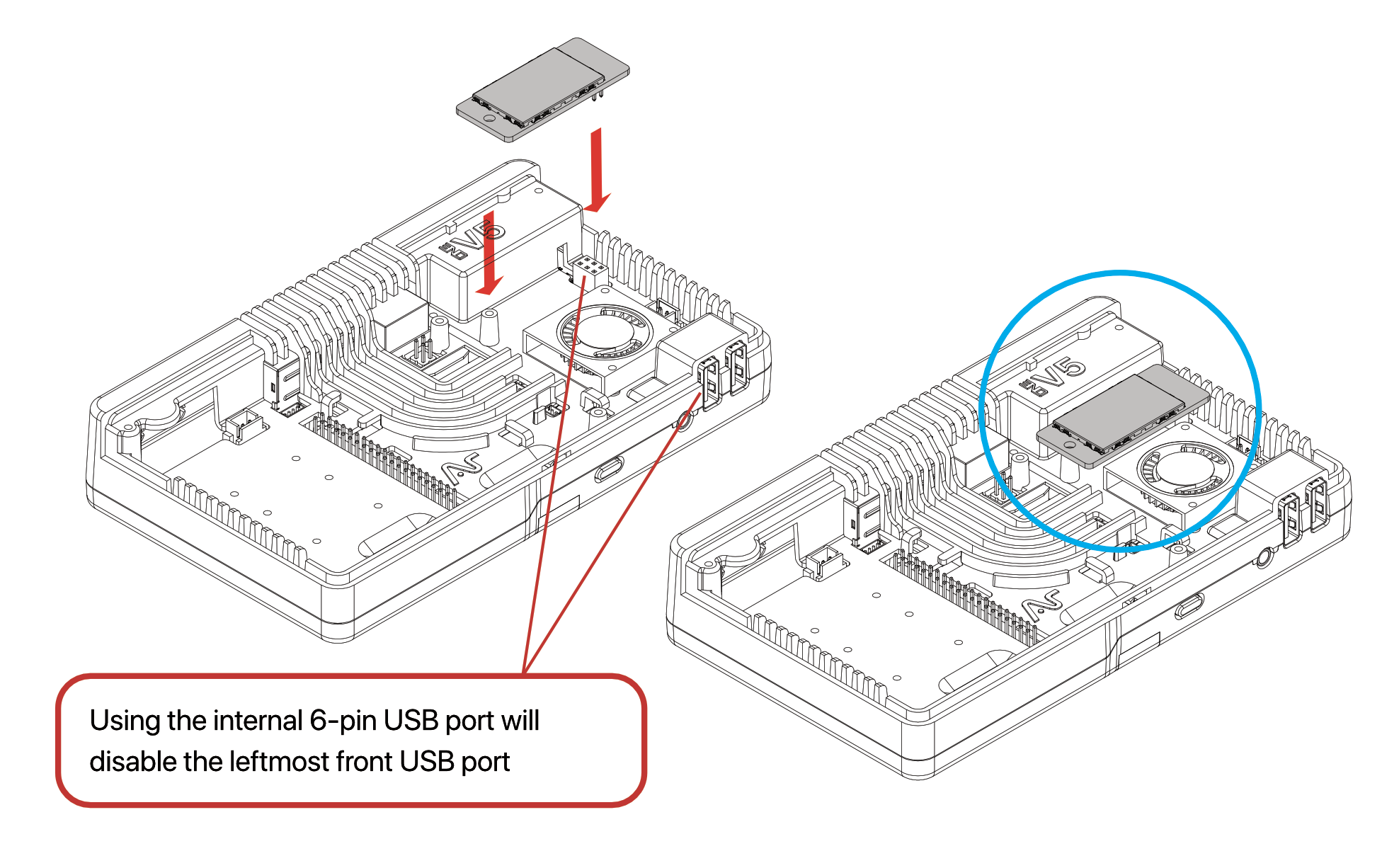 V5

V5

Using the internal 6-pin USB port will disable the leftmost front USB port