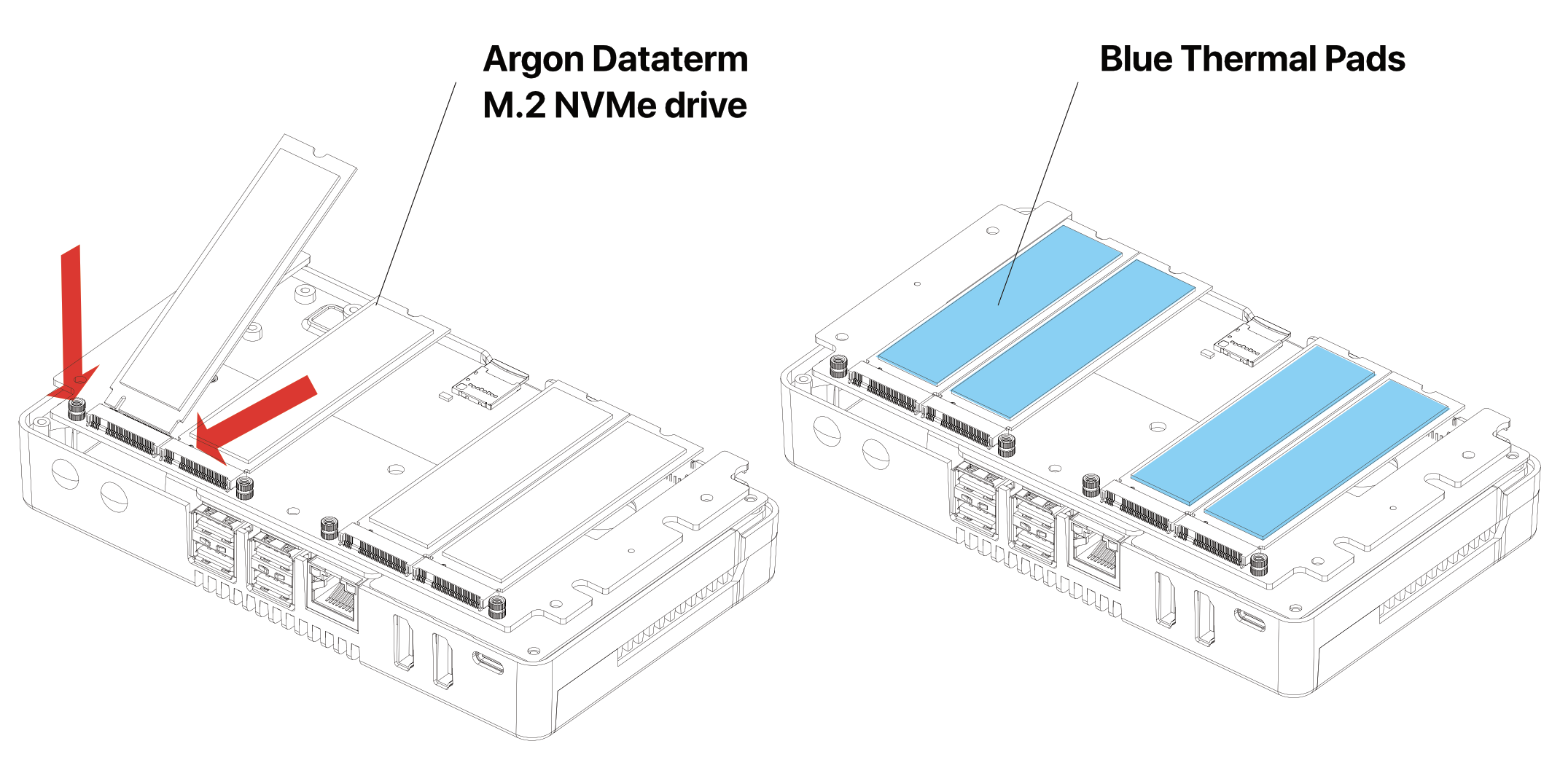 Argon Dataterm
M.2 NVMe drive

Blue Thermal Pads